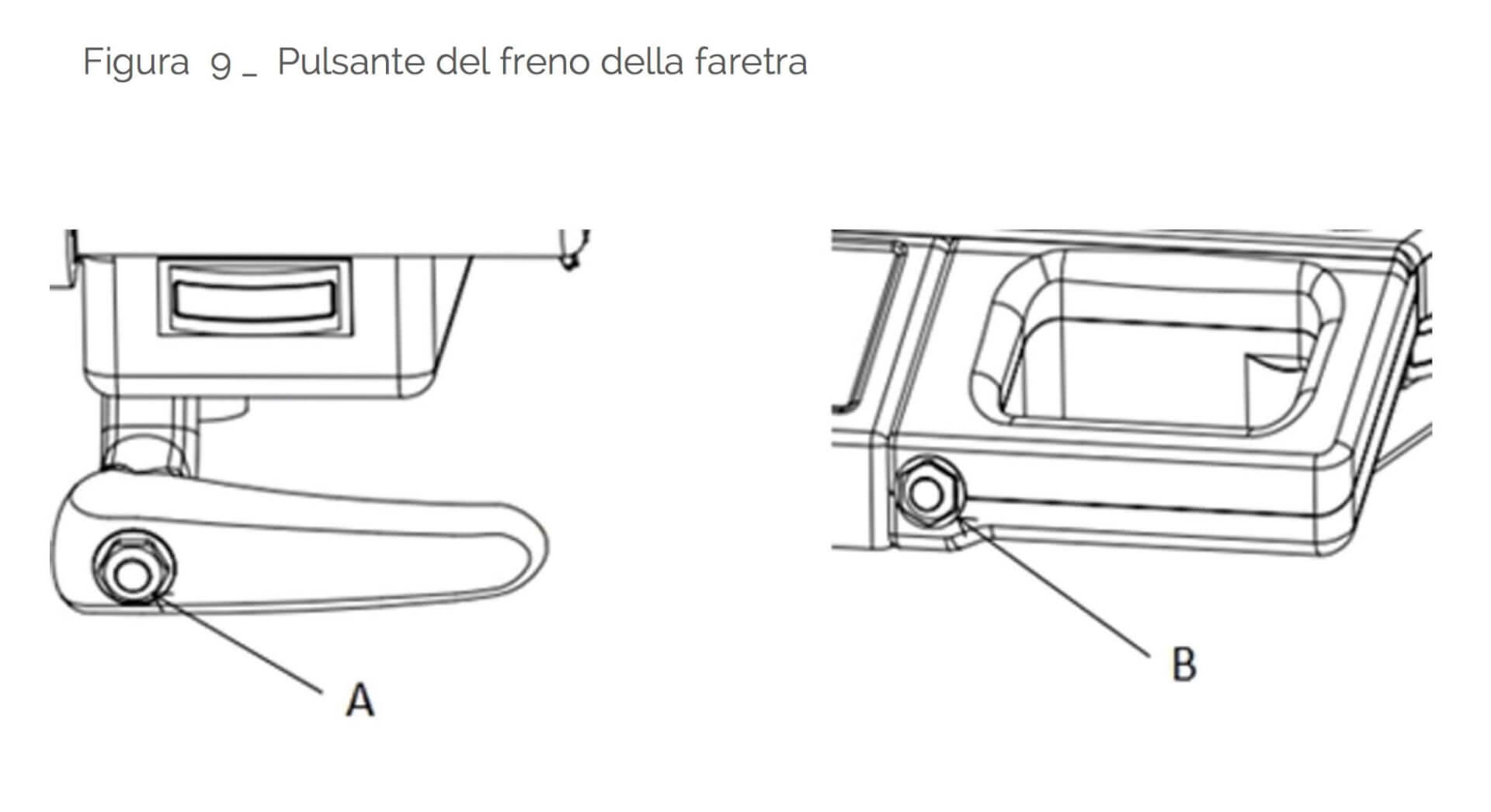 Figura 9 _ Pulsante del freno della faretra

A

B