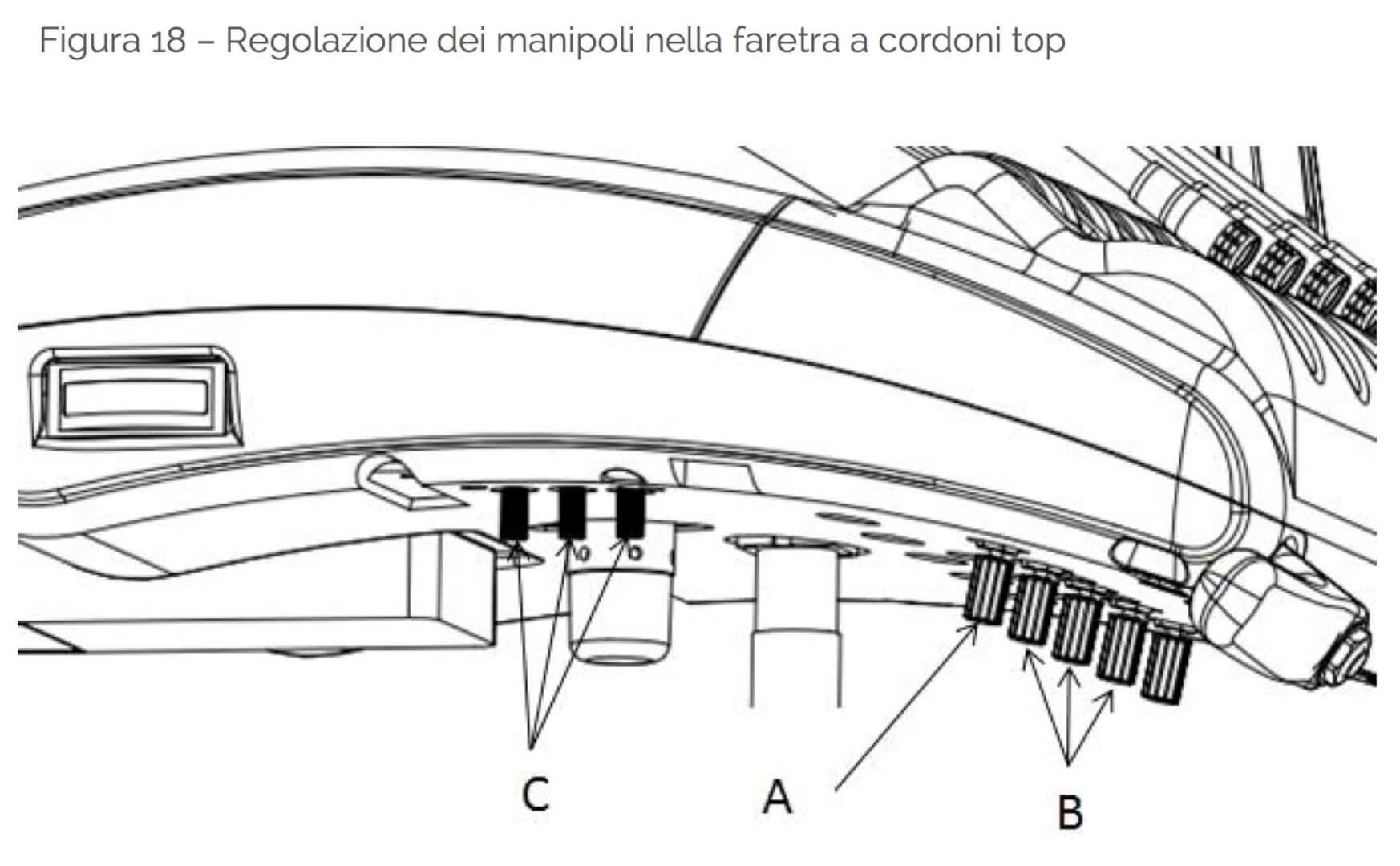 Figura 18 – Regolazione dei manipoli nella faretra a cordoni top

C

A

B