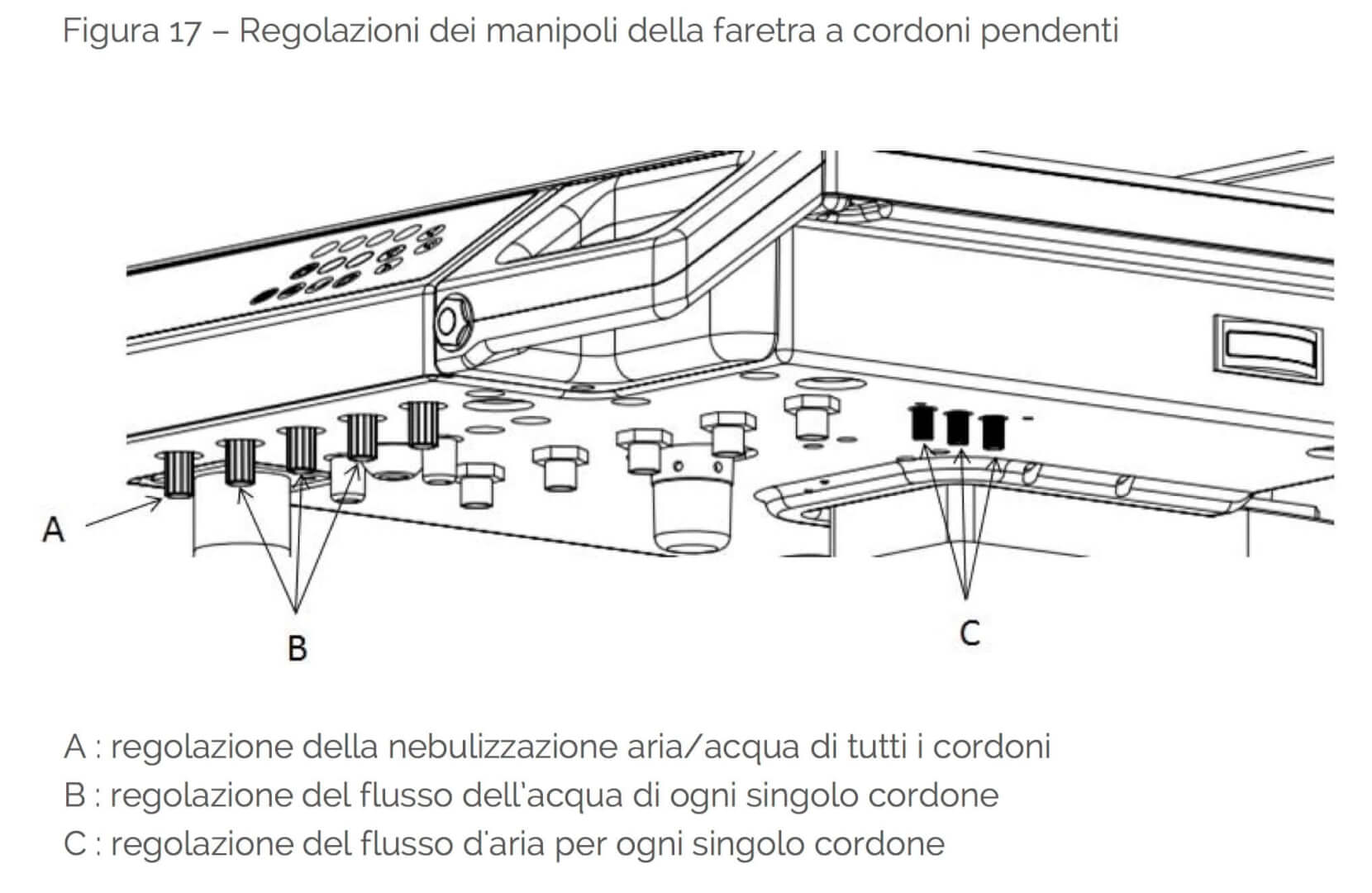 Figura 17 – Regolazioni dei manipoli della faretra a cordoni pendenti

A

B

C

A : regolazione della nebulizzazione aria/acqua di tutti i cordoni
B : regolazione del flusso dell'acqua di ogni singolo cordone
C : regolazione del flusso d'aria per ogni singolo cordone