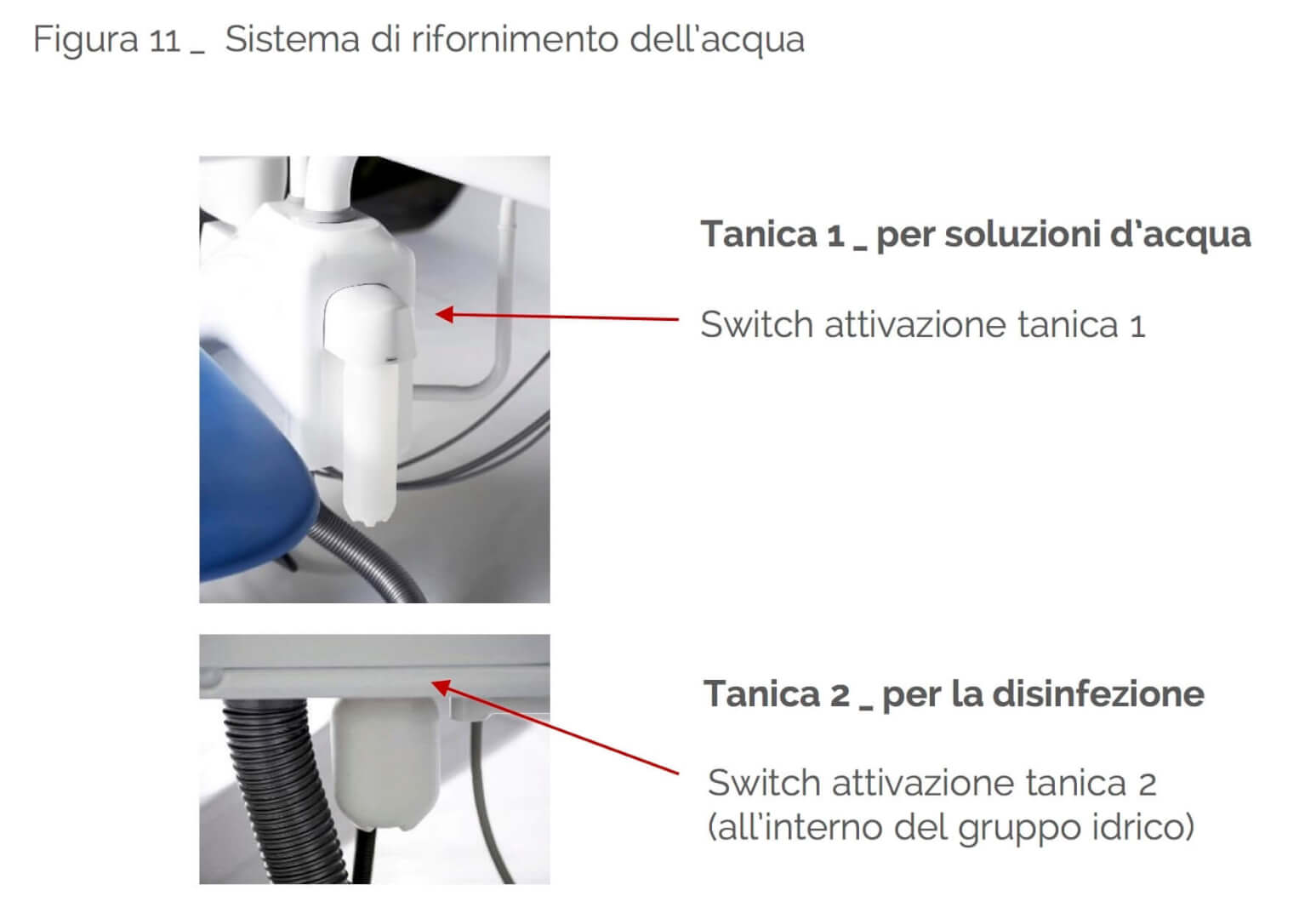 Figura 11 _ Sistema di rifornimento dell'acqua

Tanica 1 _ per soluzioni d'acqua

Switch attivazione tanica 1

Tanica 2 _ per la disinfezione

Switch attivazione tanica 2 (all'interno del gruppo idrico)