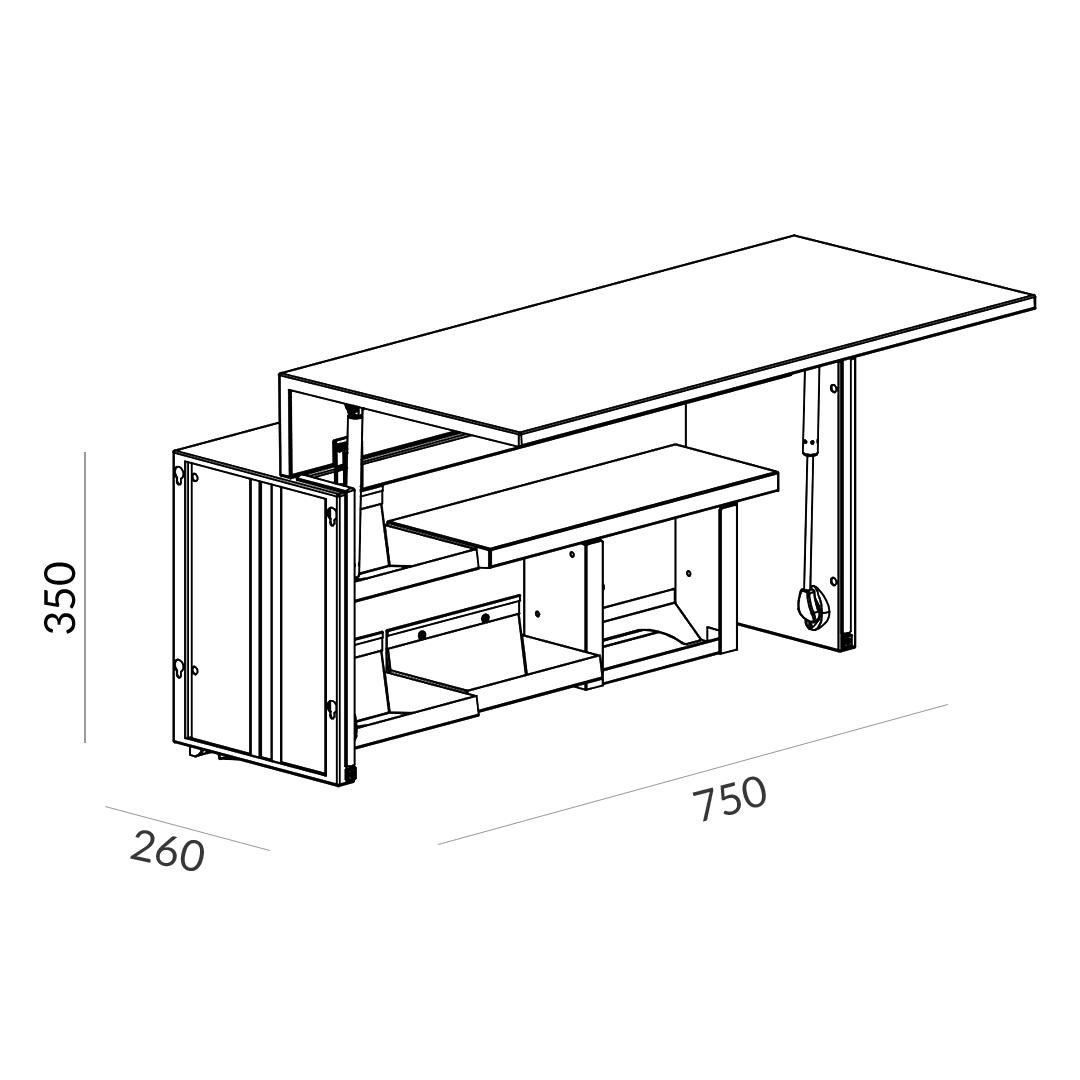 350

260

750